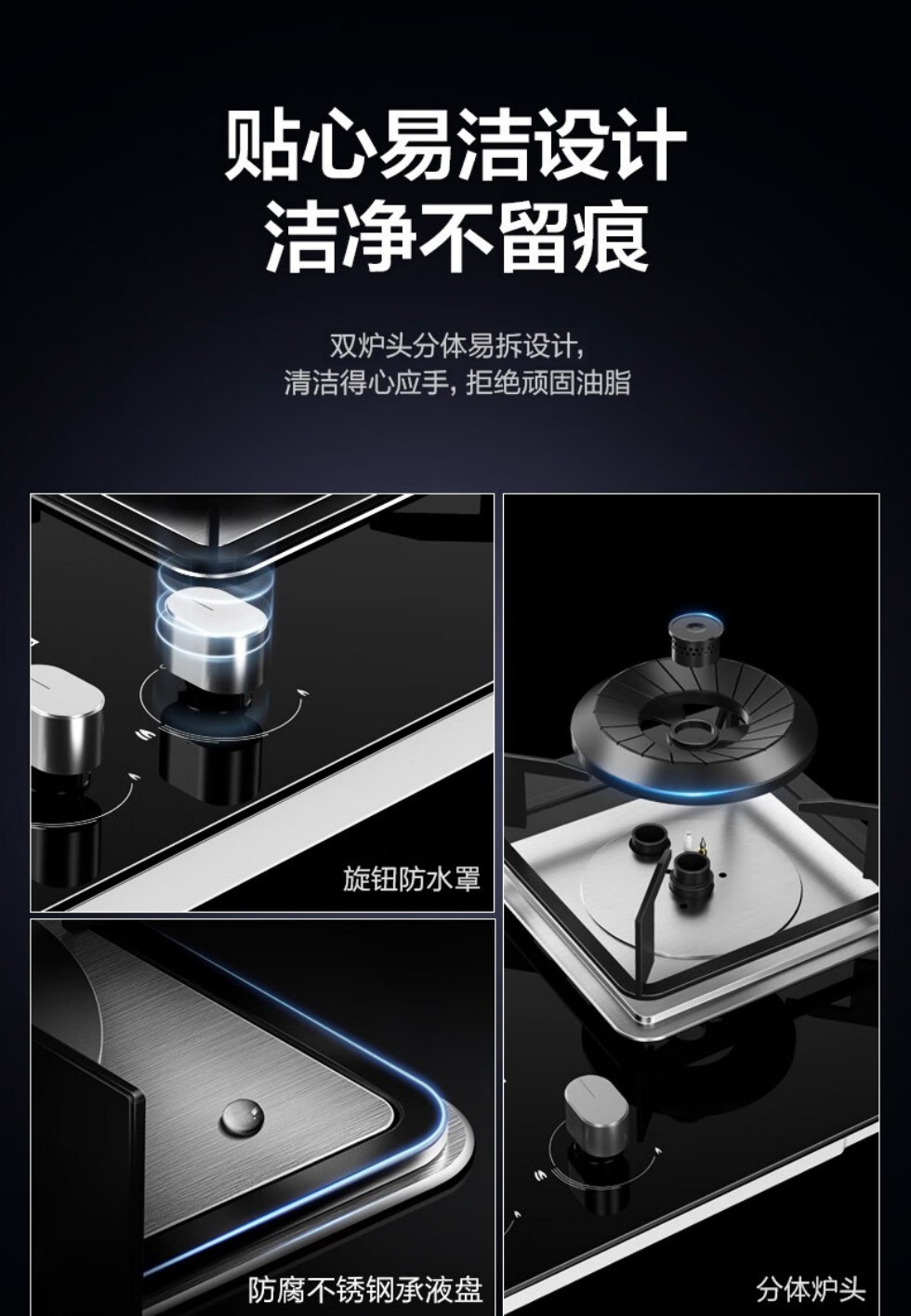 贴心易洁设计
洁净不留痕

双炉头分体易拆设计,
清洁得心应手, 拒绝顽固油脂

旋钮防水罩

防腐不锈钢承液盘

分体炉头