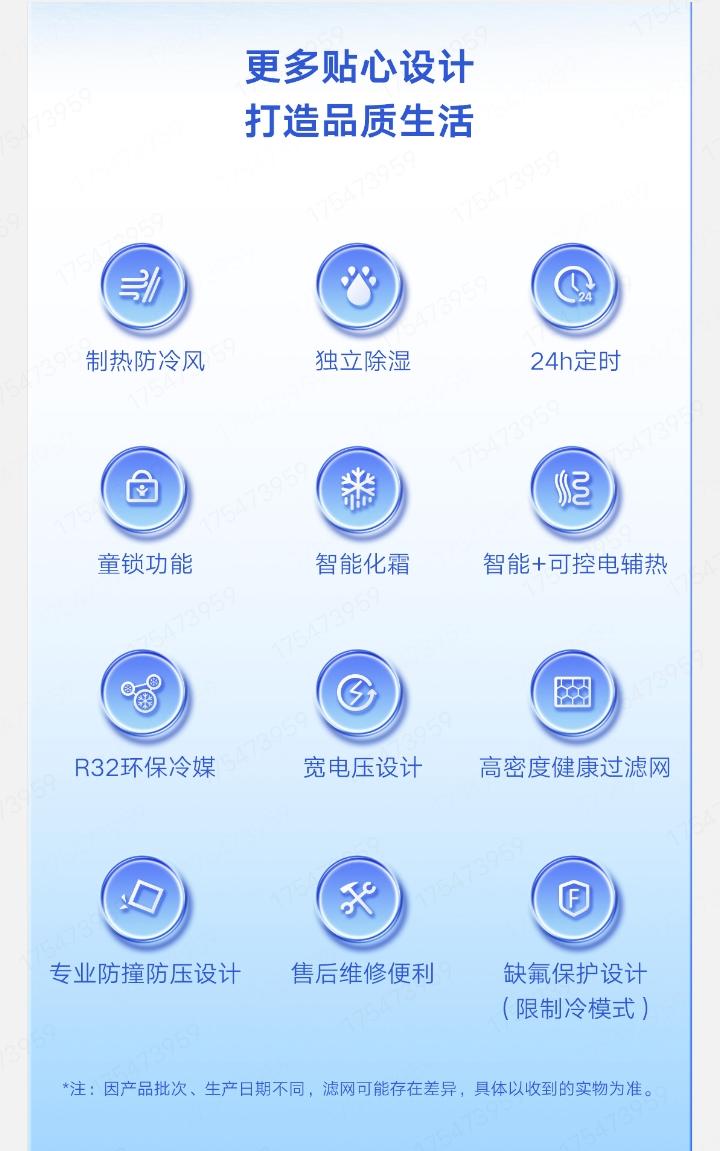 更多贴心设计
打造品质生活

制热防冷风

独立除湿

24h定时

童锁功能

智能化霜

智能+可控电辅热

R32环保冷媒

宽电压设计

高密度健康过滤网

专业防撞防压设计

售后维修便利

缺氟保护设计
(限制冷模式)

*注:因产品批次、生产日期不同,滤网可能存在差异,具体以收到的实物为准。

175473959