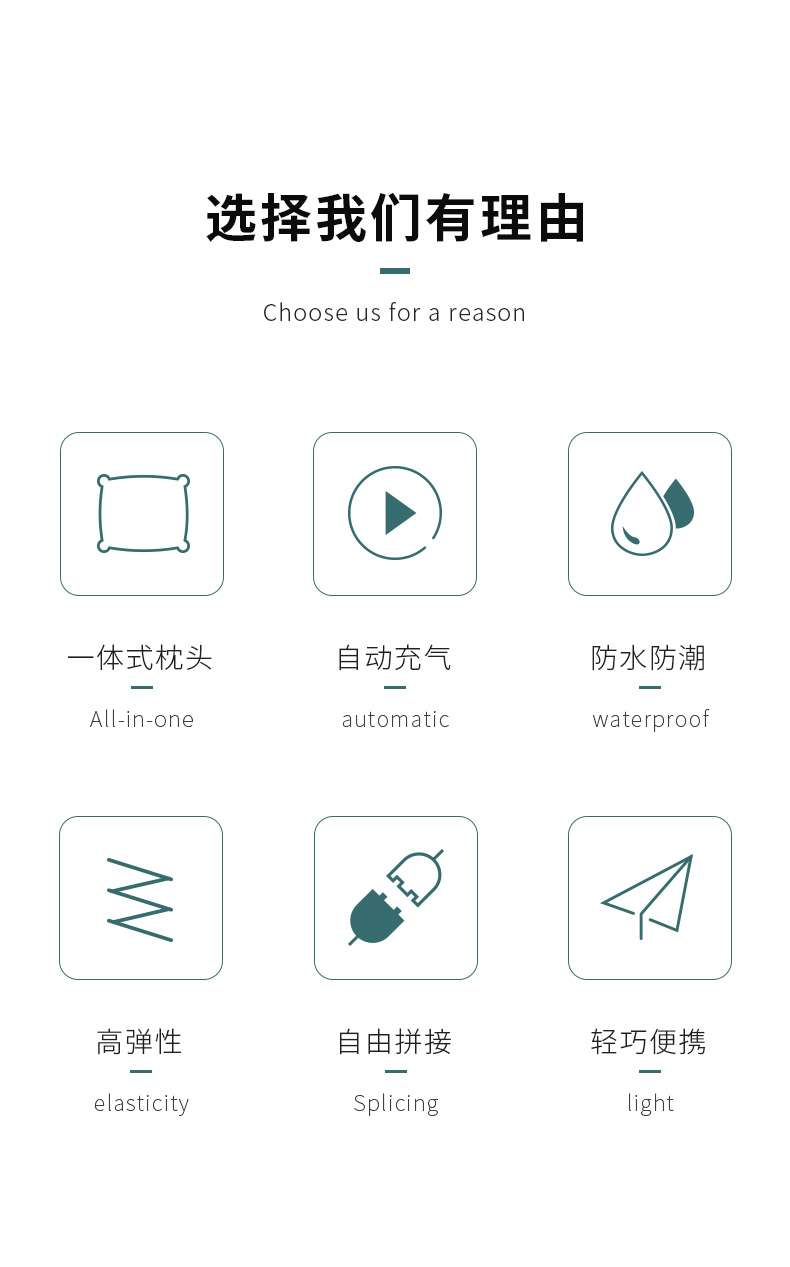 选择我们有理由

Choose us for a reason

一体式枕头

All-in-one

自动充气

automatic

防水防潮

waterproof

高弹性

elasticity

自由拼接

Splicing

轻巧便携

light