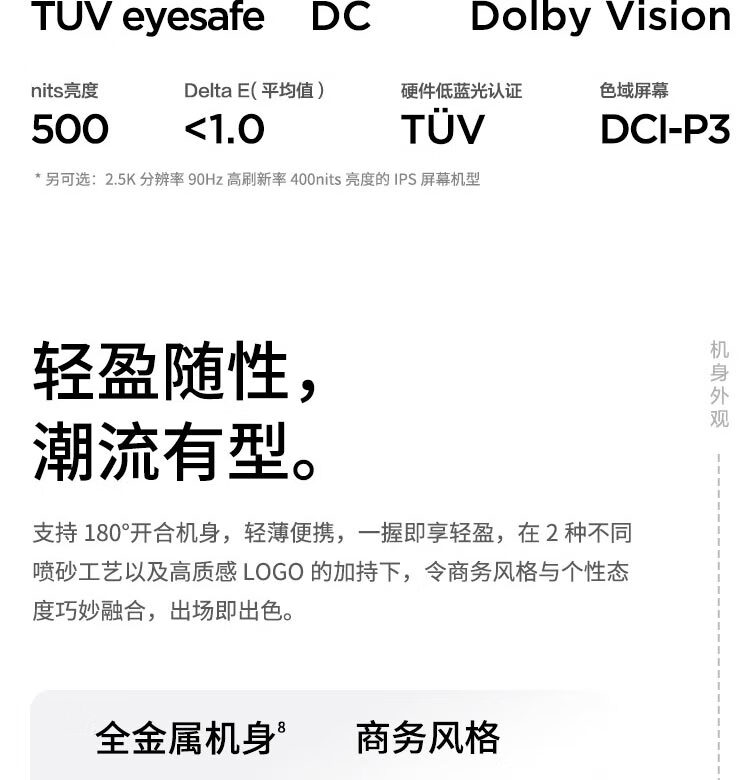 TUV eyesafe DC Dolby Vision

nits亮度
500

Delta E(平均值)
<1.0

硬件低蓝光认证
TÜV

色域屏幕
DCI-P3

* 另可选：2.5K分辨率90Hz高刷新率400nits亮度的IPS屏幕机型

轻盈随性，
潮流有型。

支持180°开合机身，轻薄便携，一握即享轻盈，在2种不同喷砂工艺以及高质感LOGO的加持下，令商务风格与个性态度巧妙融合，出场即出色。

机身外观

全金属机身$^{8}$ 商务风格