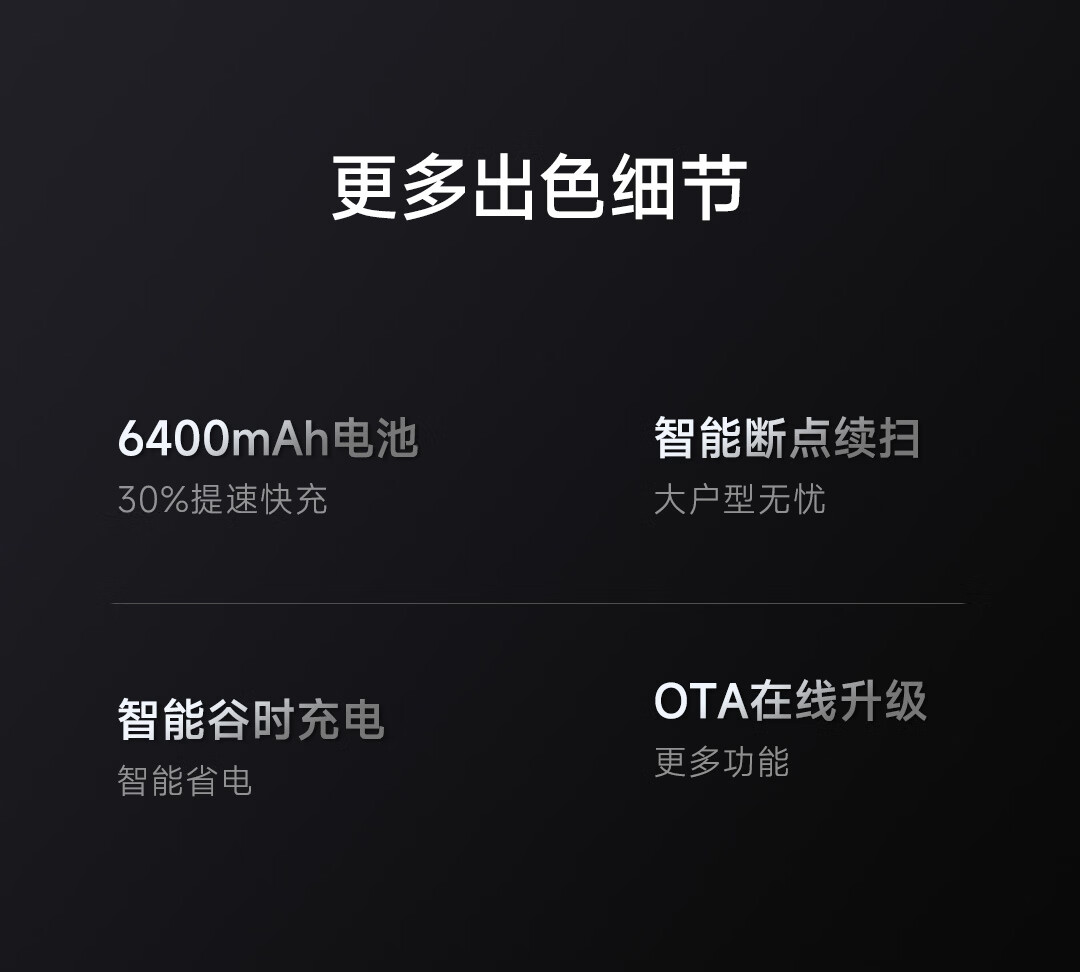 更多出色细节

6400mAh电池
30%提速快充

智能断点续扫
大户型无忧

智能谷时充电
智能省电

OTA在线升级
更多功能