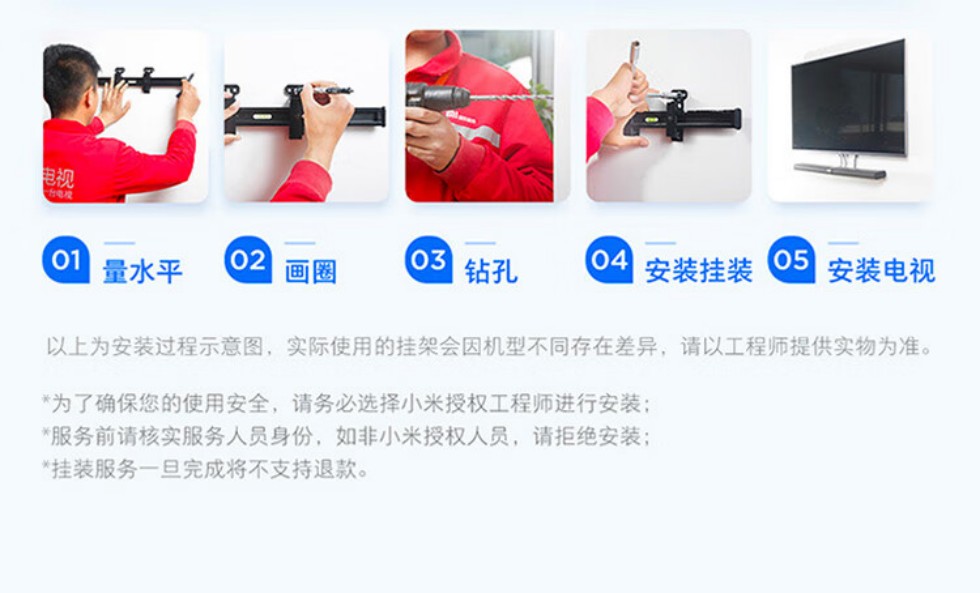 电视

01 量水平

02 画圈

03 钻孔

04 安装挂装

05 安装电视

以上为安装过程示意图，实际使用的挂架会因机型不同存在差异，请以工程师提供实物为准。

*为了确保您的使用安全，请务必选择小米授权工程师进行安装；
*服务前请核实服务人员身份，如非小米授权人员，请拒绝安装；
*挂装服务一旦完成将不支持退款。