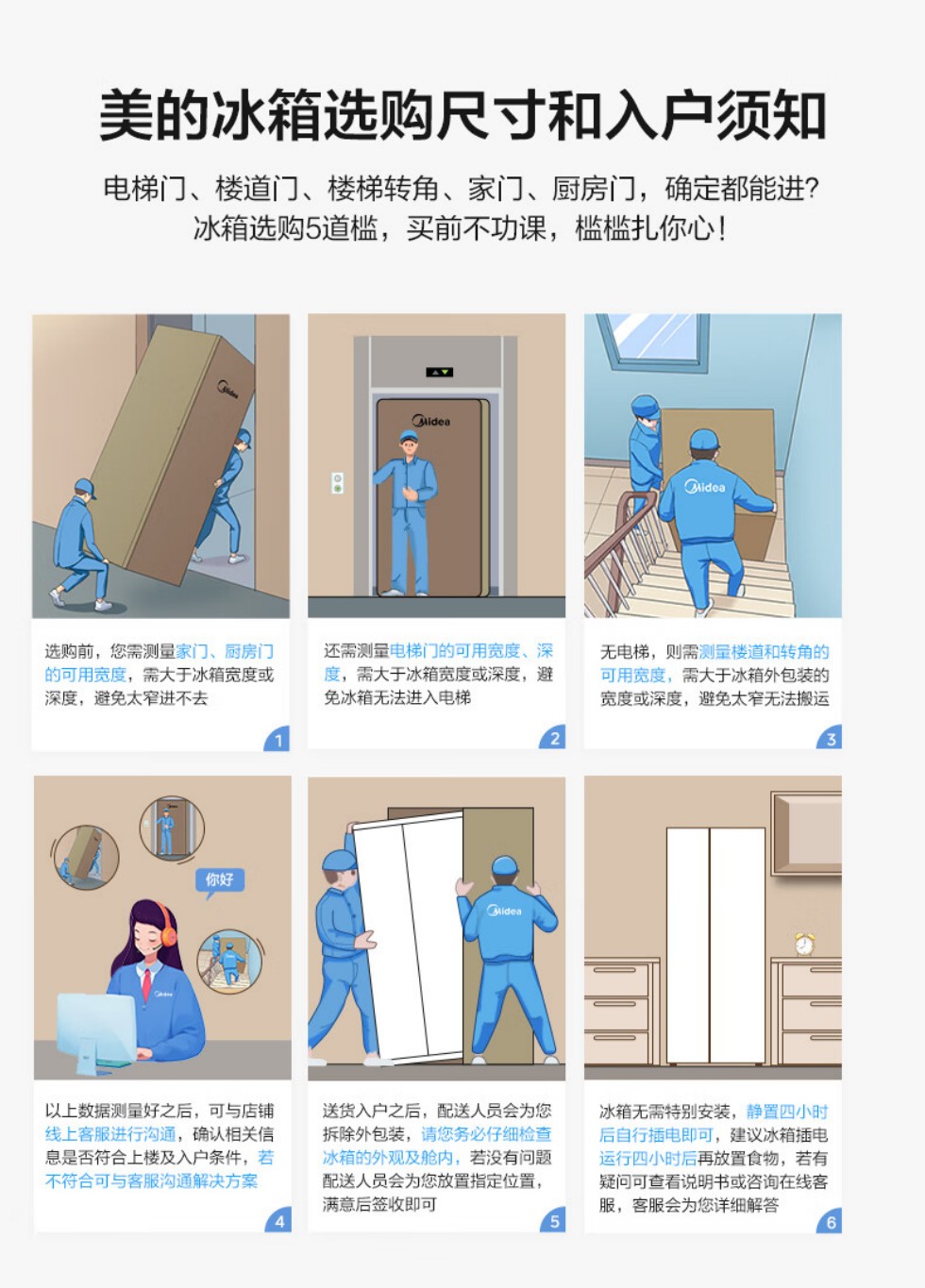 美的冰箱选购尺寸和入户须知

电梯门、楼道门、楼梯转角、家门、厨房门，确定都能进?
冰箱选购5道槛，买前不功课，槛槛扎你心!

Midea

选购前，您需测量家门、厨房门的可用宽度，需大于冰箱宽度或深度，避免太窄进不去

1

Midea

还需测量电梯门的可用宽度、深度，需大于冰箱宽度或深度，避免冰箱无法进入电梯

2

Midea

无电梯，则需测量楼道和转角的可用宽度，需大于冰箱外包装的宽度或深度，避免太窄无法搬运

3

你好

以上数据测量好之后，可与店铺线上客服进行沟通，确认相关信息是否符合上楼及入户条件，若不符合可与客服沟通解决方案

4

Midea

送货入户之后，配送人员会为您拆除外包装，请您务必仔细检查冰箱的外观及舱内，若没有问题配送人员会为您放置指定位置，满意后签收即可

5

冰箱无需特别安装，静置四小时后自行插电即可，建议冰箱插电运行四小时后再放置食物，若有疑问可查看说明书或咨询在线客服，客服会为您详细解答

6