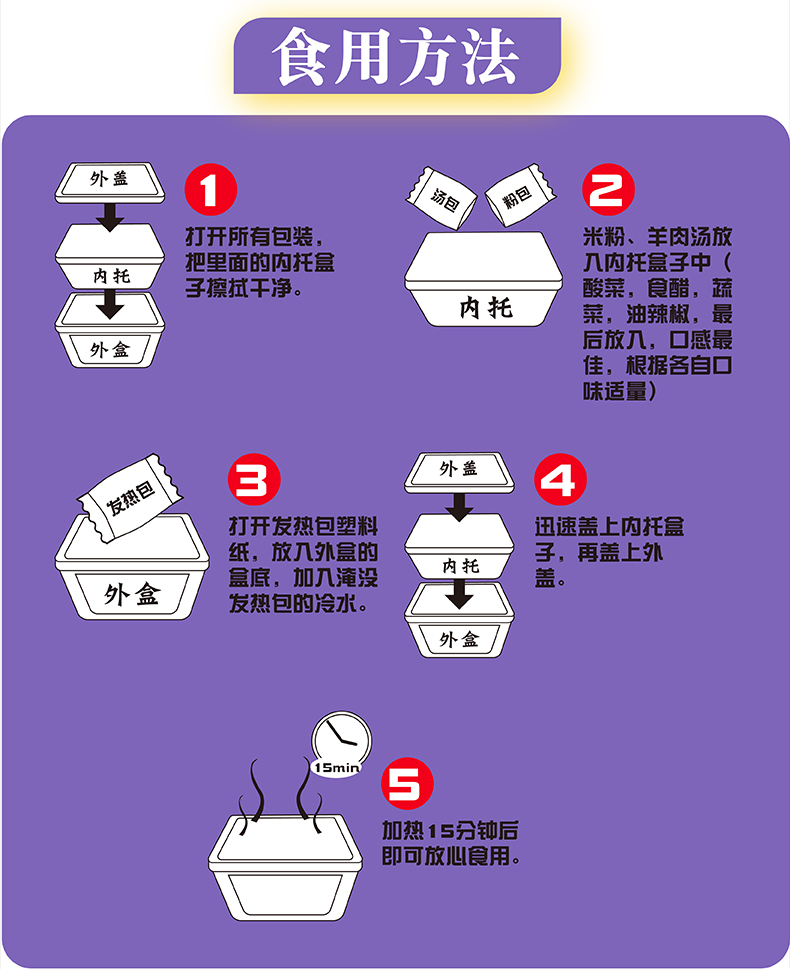 食用方法

外盖
内托
外盒

1
打开所有包装，把里面的内托盒子擦拭干净。

汤包 粉包
内托

2
米粉、羊肉汤放入内托盒子中（酸菜，食醋，蔬菜，油辣椒，最后放入，口感最佳，根据各自口味适量）

发热包
外盒

3
打开发热包塑料纸，放入外盒的盒底，加入淹没发热包的冷水。

外盖
内托
外盒

4
迅速盖上内托盒子，再盖上外盖。

15min

5
加热15分钟后即可放心食用。