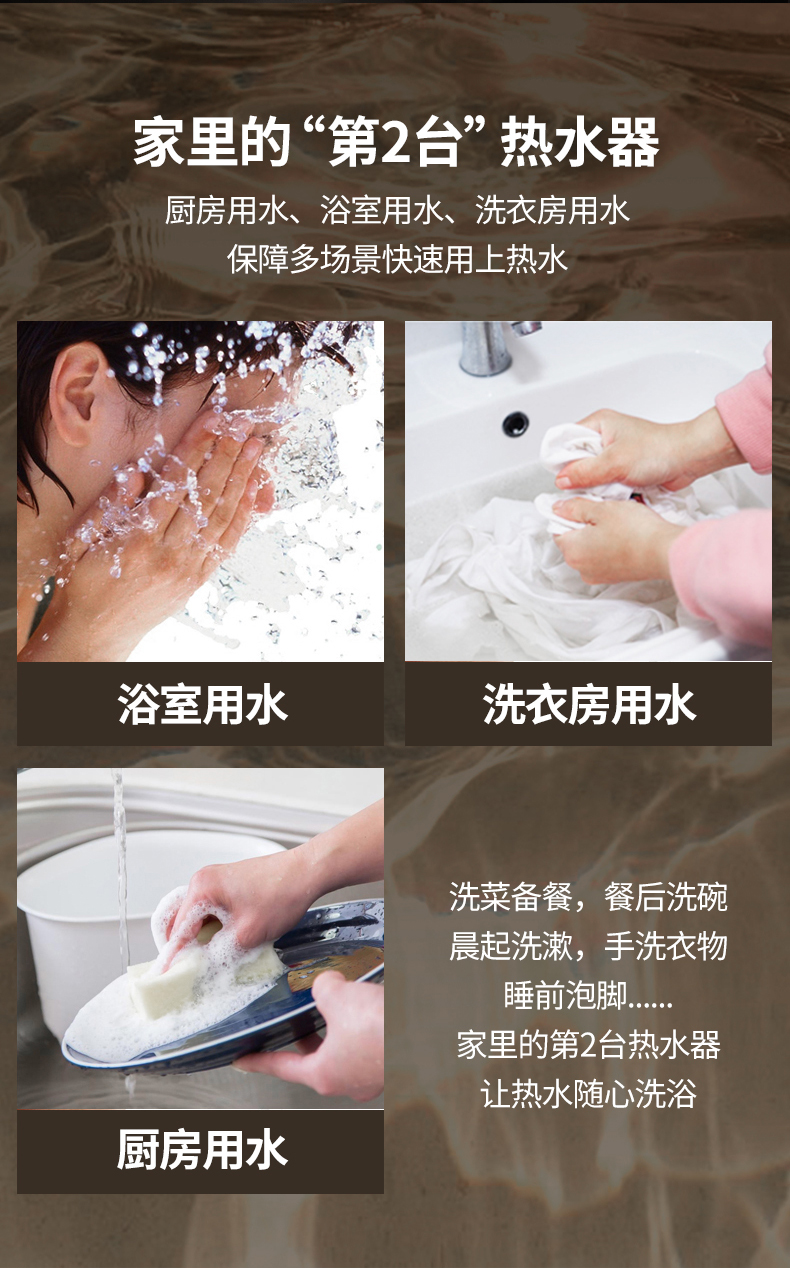 家里的“第2台”热水器

厨房用水、浴室用水、洗衣房用水
保障多场景快速用上热水

浴室用水

洗衣房用水

厨房用水

洗菜备餐，餐后洗碗
晨起洗漱，手洗衣物
睡前泡脚......
家里的第2台热水器
让热水随心洗浴