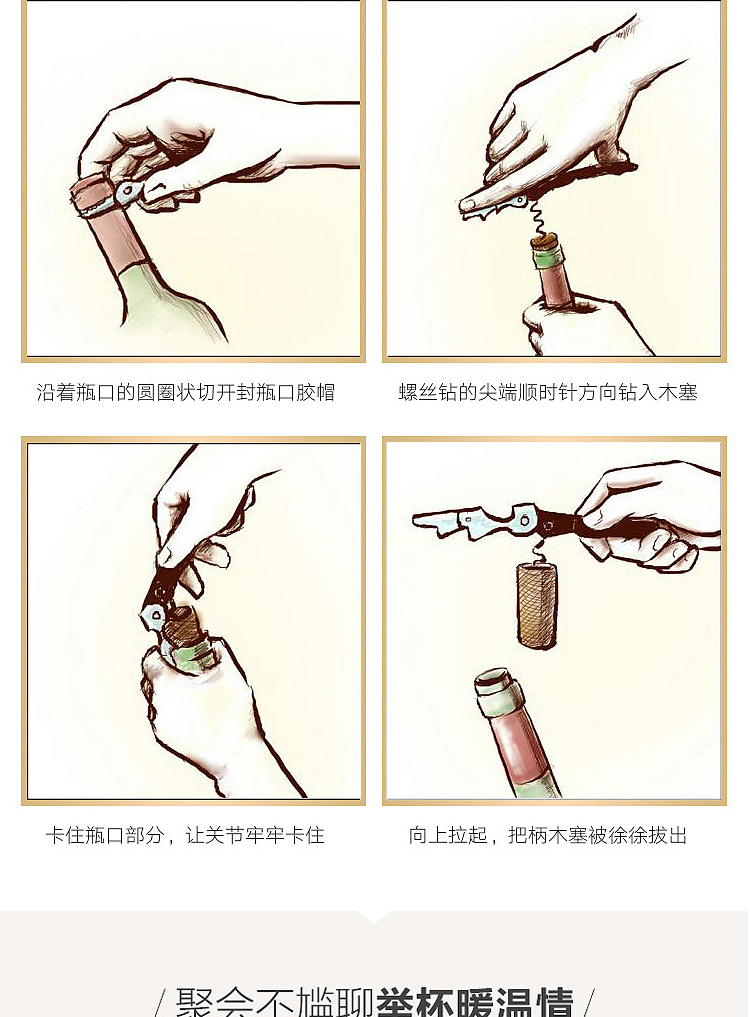 沿着瓶口的圆圈状切开封瓶口胶帽

螺丝钻的尖端顺时针方向钻入木塞

卡住瓶口部分，让关节牢牢卡住

向上拉起，把柄木塞被徐徐拔出

/ 聚会不尴聊举杯暖温情 /