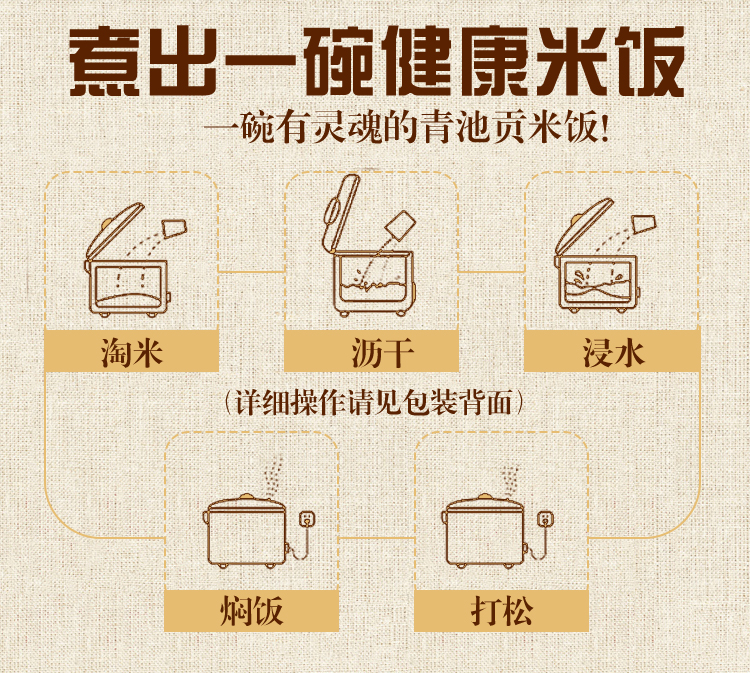 煮出一碗健康米饭

一碗有灵魂的青池贡米饭!

淘米

沥干

浸水

（详细操作请见包装背面）

焖饭

打松